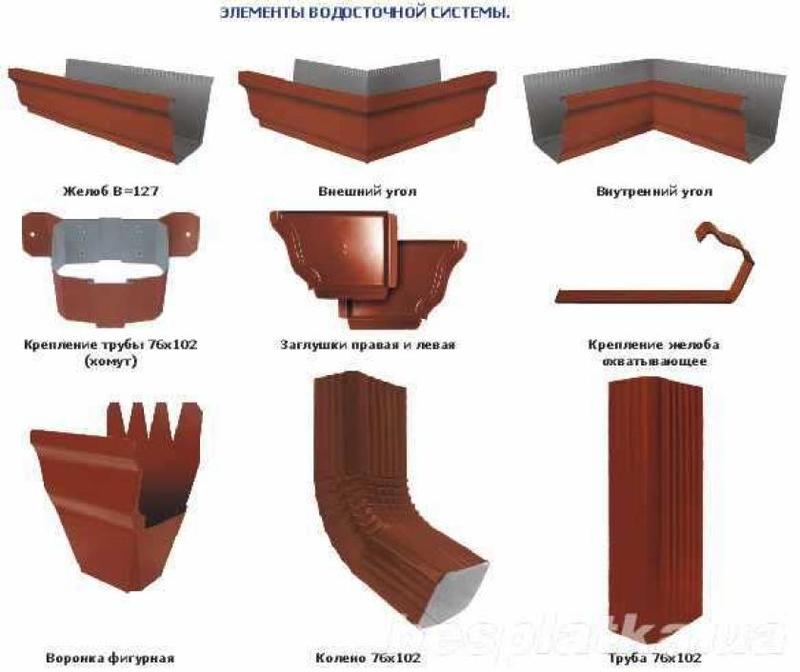 ЭЛЕМЕНТЫ ВОДОСТОЧНОЙ СИСТЕМЫ.

Желоб В=127

Внешний угол

Внутренний угол

Крепление трубы 76х102 (хомут)

Заглушки правая и левая

Крепление желоба охватывающее

Воронка фигурная

Колено 76х102

Труба 76х102

besplatka.ua